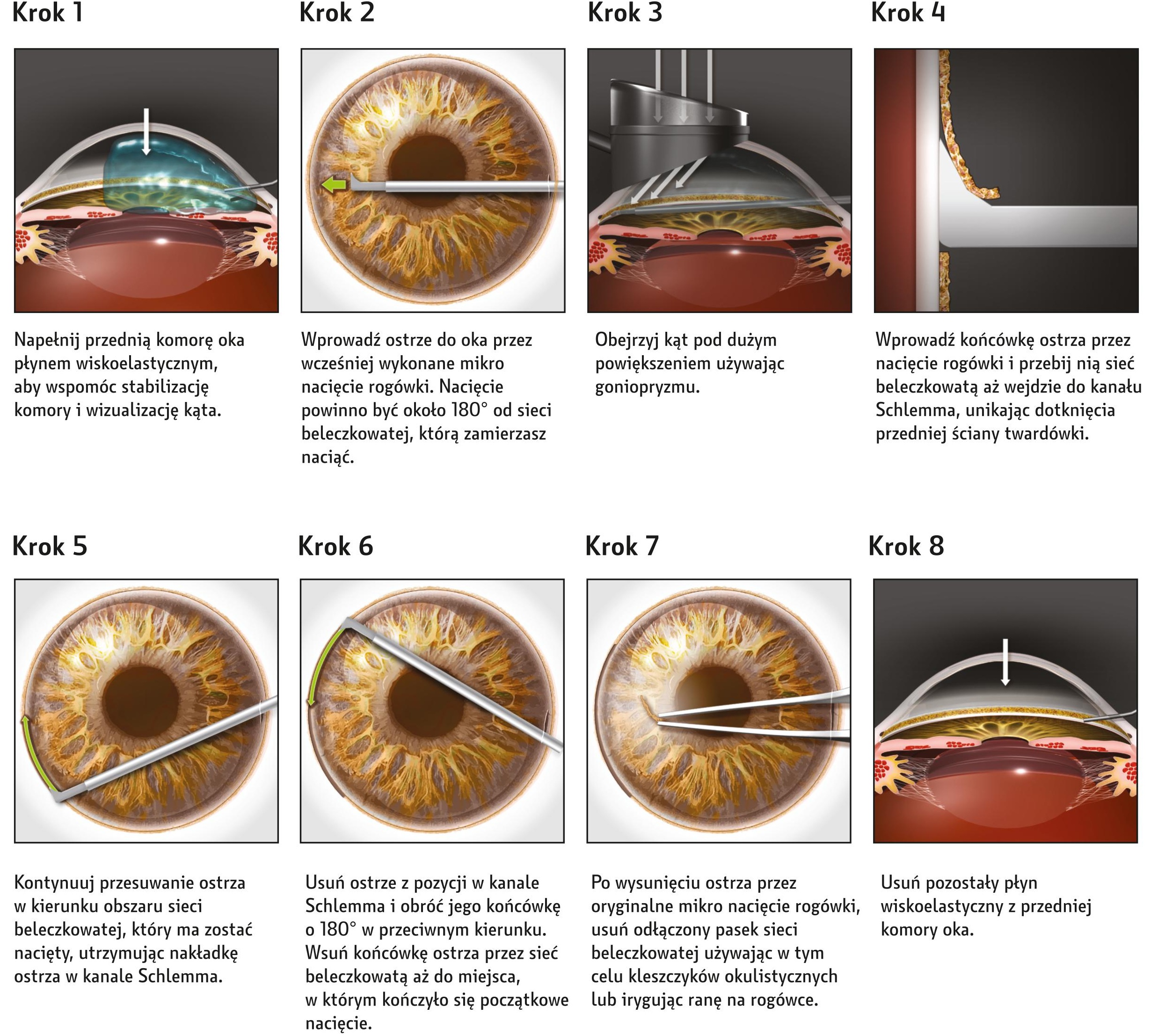 Krok 1

Napełnij przednią komorę oka płynem wiskoelastycznym, aby wspomóc stabilizację komory i wizualizację kąta.

Krok 2

Wprowadź ostrze do oka przez wcześniej wykonane mikro nacięcie rogówki. Nacięcie powinno być około 180° od sieci beleczkowatej, którą zamierzasz naciąć.

Krok 3

Obejrzyj kąt pod dużym powiększeniem używając goniopryzmu.

Krok 4

Wprowadź końcówkę ostrza przez nacięcie rogówki i przebij nią sieć beleczkowatą aż wejdzie do kanału Schlemma, unikając dotknięcia przedniej ściany twardówki.

Krok 5

Kontynuuj przesuwanie ostrza w kierunku obszaru sieci beleczkowatej, który ma zostać nacięty, utrzymując nakładkę ostrza w kanale Schlemma.

Krok 6

Usuń ostrze z pozycji w kanale Schlemma i obróć jego końcówkę o 180° w przeciwnym kierunku. Wsuń końcówkę ostrza przez sieć beleczkowatą aż do miejsca, w którym kończyło się początkowe nacięcie.

Krok 7

Po wysunięciu ostrza przez oryginalne mikro nacięcie rogówki, usuń odłączony pasek sieci beleczkowatej używając w tym celu kleszczyków okulistycznych lub irygując ranę na rogówce.

Krok 8

Usuń pozostały płyn wiskoelastyczny z przedniej komory oka.